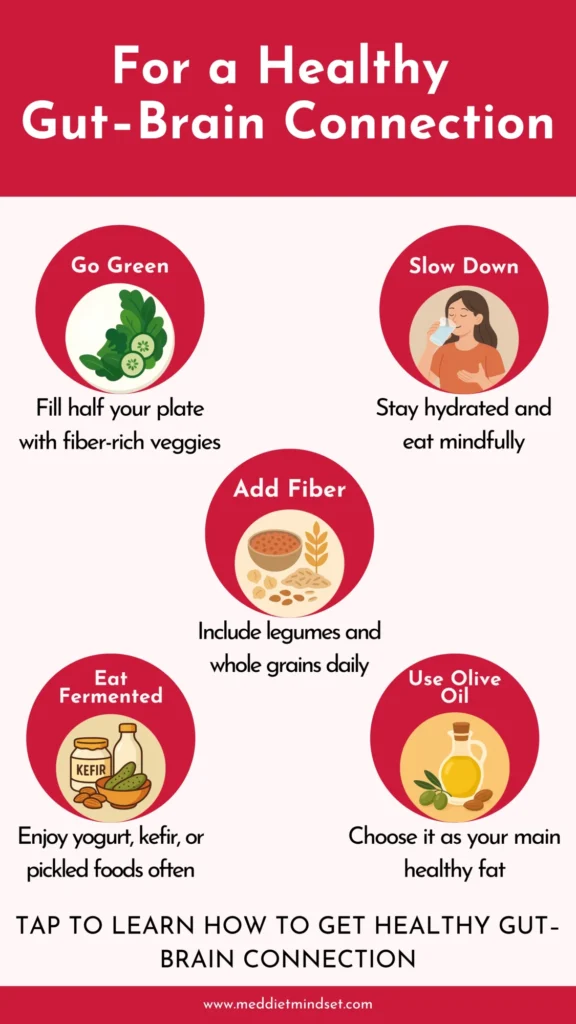 For a Healthy Gut-Brain Connection

Go Green

Fill half your plate with fiber-rich veggies

Slow Down

Stay hydrated and eat mindfully

Add Fiber

Include legumes and whole grains daily

Eat Fermented

KEFIR

Enjoy yogurt, kefir, or pickled foods often

Use Olive Oil

Choose it as your main healthy fat

TAP TO LEARN HOW TO GET HEALTHY GUT-BRAIN CONNECTION

www.meddietmindset.com